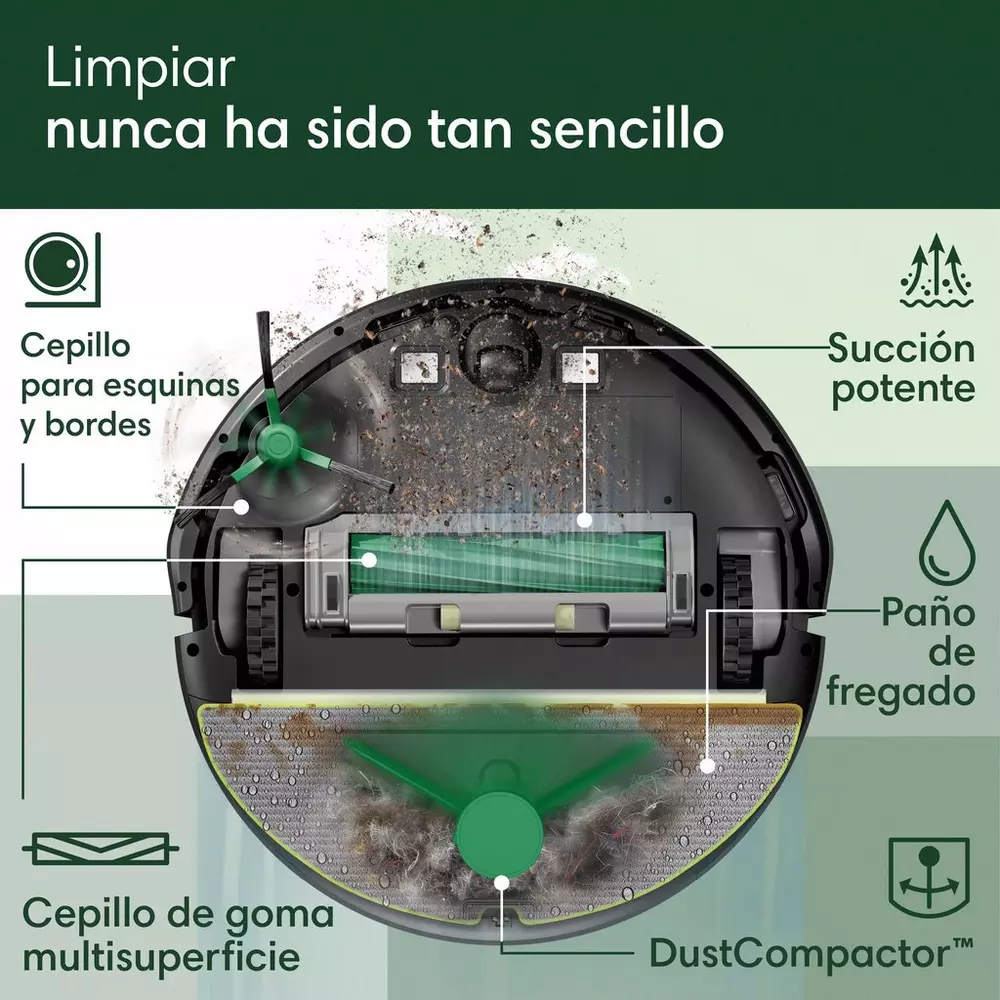 Limpiar
nunca ha sido tan sencillo

Cepillo para esquinas y bordes

Succión potente

Paño de fregado

Cepillo de goma multisuperficie

DustCompactor™